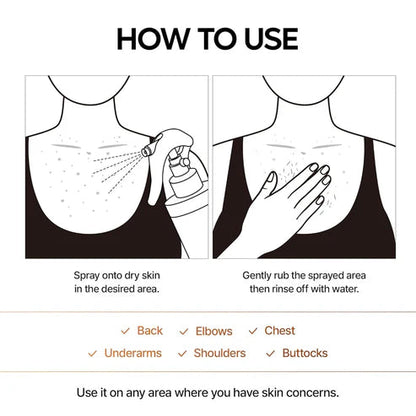 HOW TO USE

Spray onto dry skin in the desired area.

Gently rub the sprayed area then rinse off with water.

✓ Back ✓ Elbows ✓ Chest
✓ Underarms ✓ Shoulders ✓ Buttocks

Use it on any area where you have skin concerns.